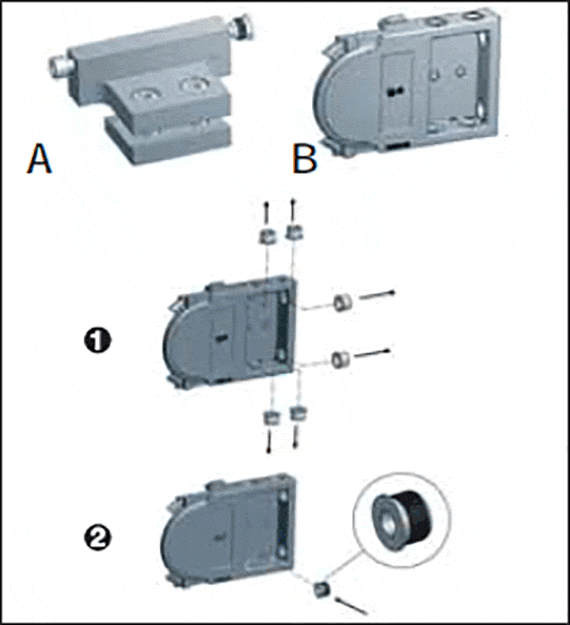 A
B
❶
❷